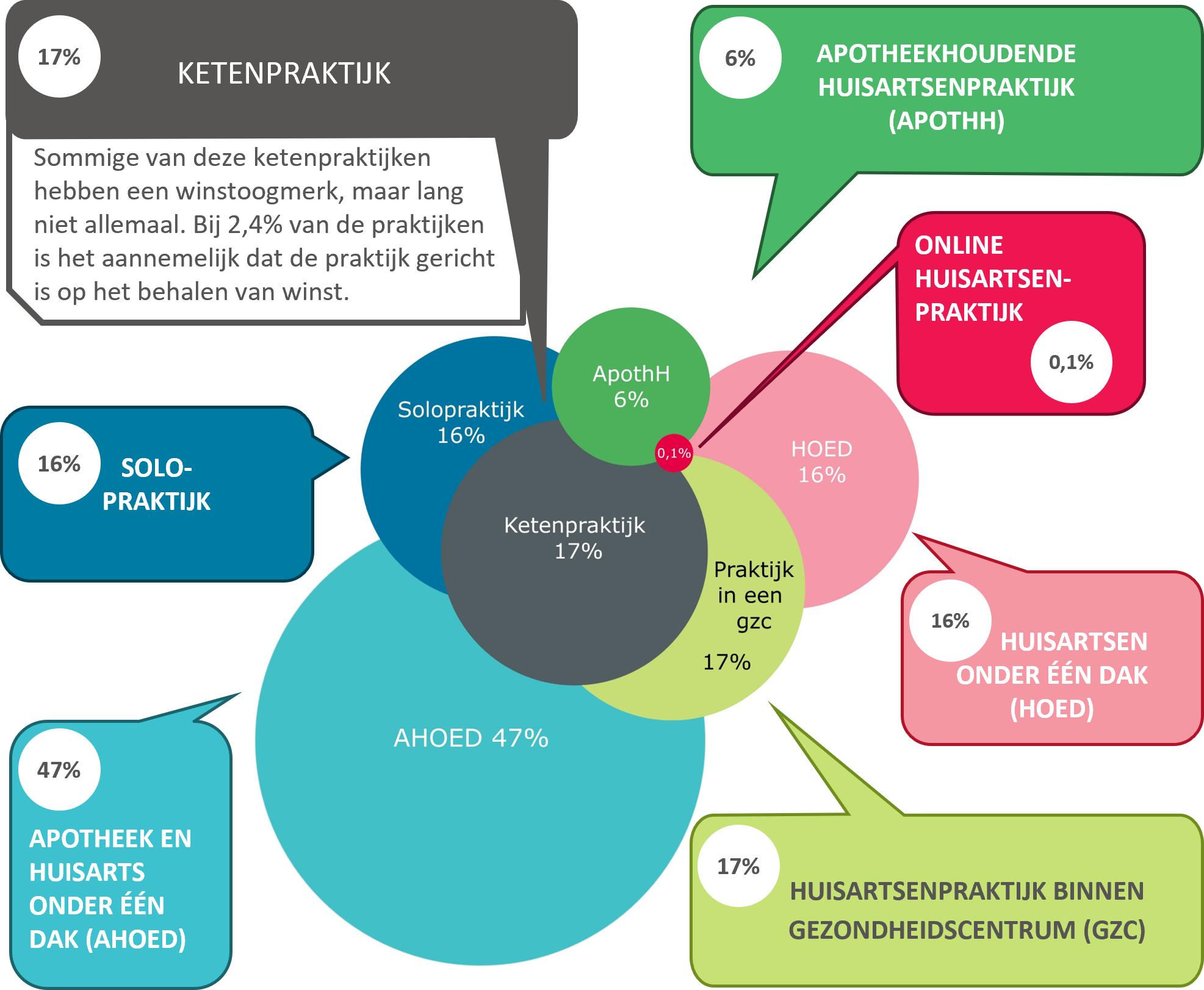 17%

KETENPRAKTIJK

Sommige van deze ketenpraktijken hebben een winstoogmerk, maar lang niet allemaal. Bij 2,4% van de praktijken is het aannemelijk dat de praktijk gericht is op het behalen van winst.

6%

APOTHEEKHOUDENDE HUISARTSENPRAKTIJK (APOTHH)

ONLINE HUISARTSEN-PRAKTIJK

0,1%

16%

SOLO-PRAKTIJK

Solopraktijk 16%

ApothH 6%

0,1%

HOED 16%

Ketenpraktijk 17%

Praktijk in een gzc

17%

AHOED 47%

16%

HUISARTSEN ONDER ÉÉN DAK (HOED)

47%

APOTHEEK EN HUISARTS ONDER ÉÉN DAK (AHOED)

17%

HUISARTSENPRAKTIJK BINNEN GEZONDHEIDSCENTRUM (GZC)